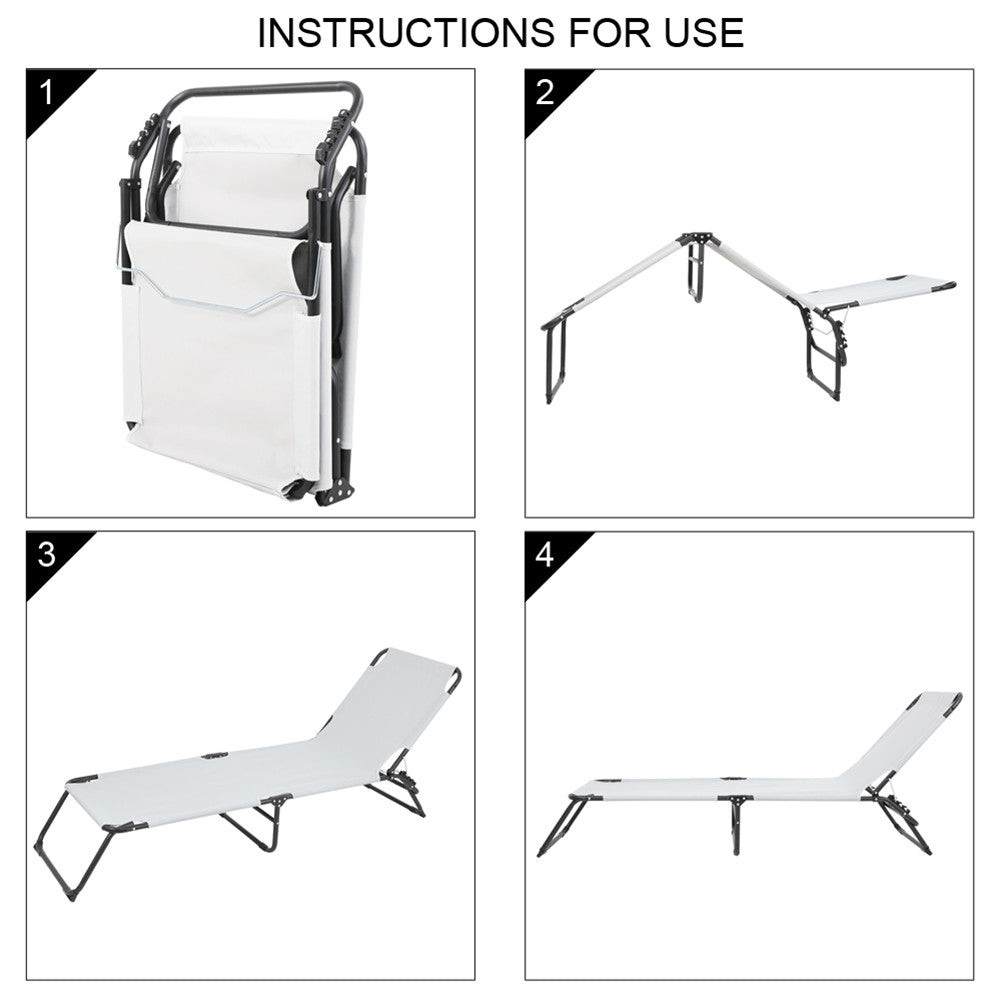 INSTRUCTIONS FOR USE

1

2

3

4