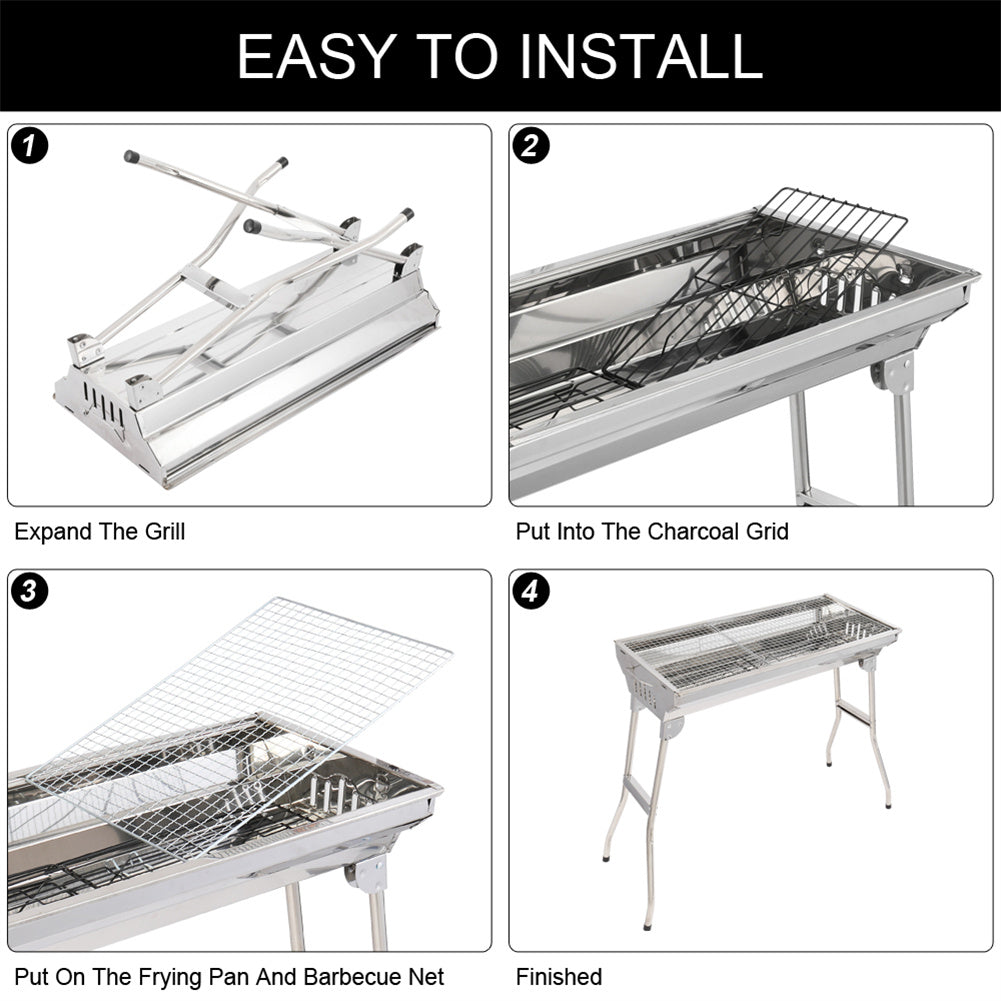 EASY TO INSTALL

1

Expand The Grill

2

Put Into The Charcoal Grid

3

Put On The Frying Pan And Barbecue Net

4

Finished