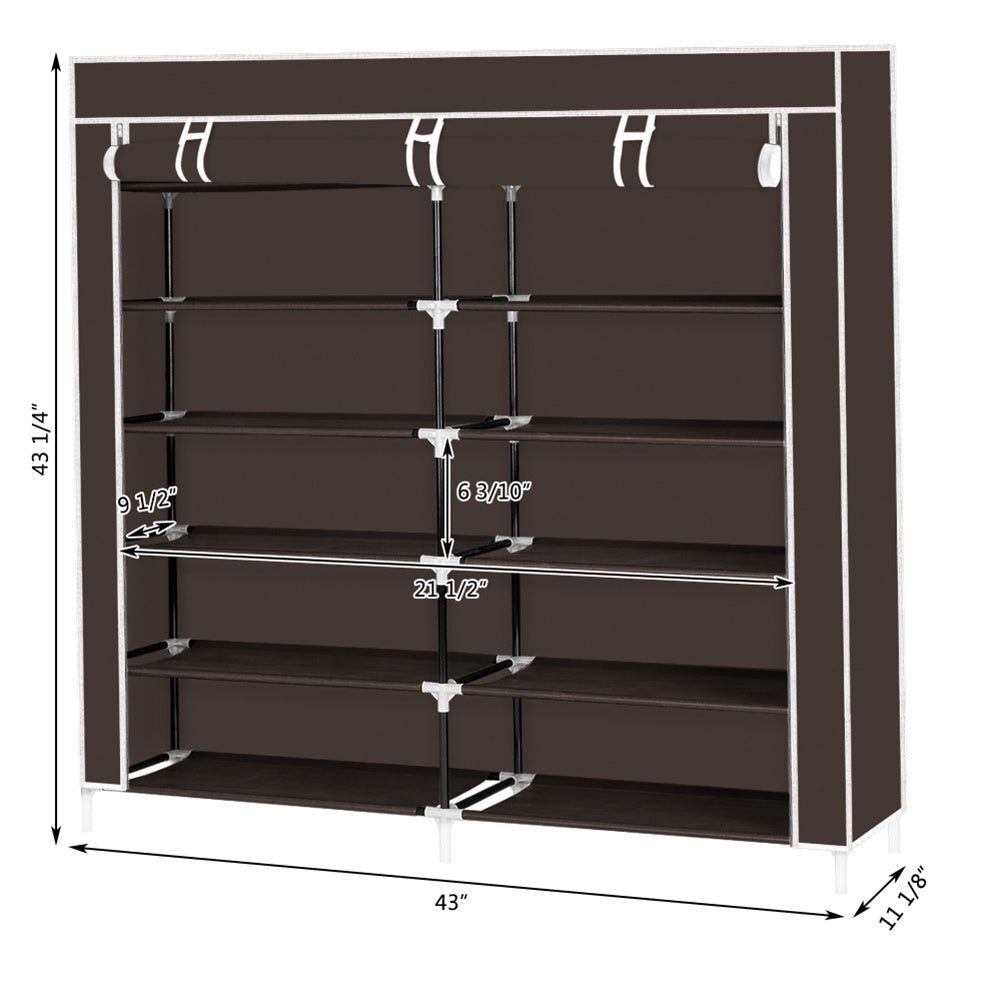 43 1/4"

9 1/2"

6 3/10"

21 1/2"

43"

11 1/8"