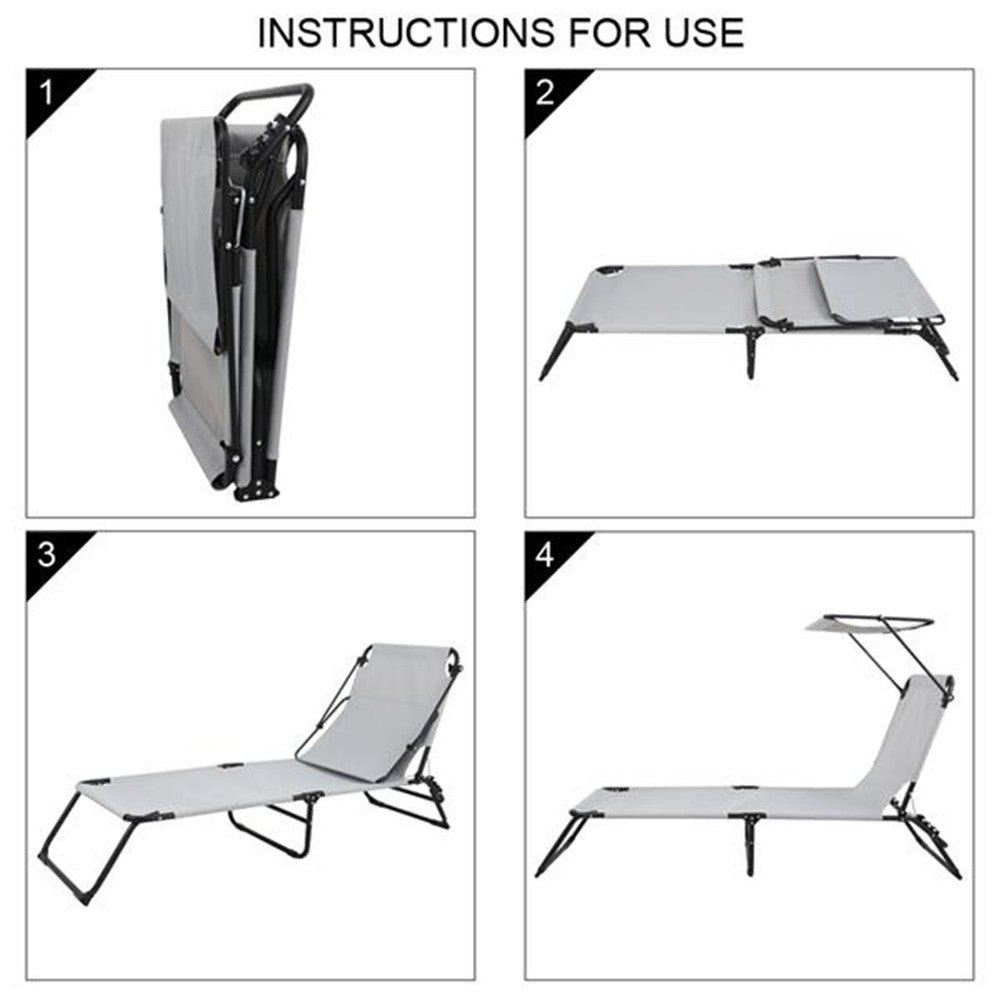 INSTRUCTIONS FOR USE

1

2

3

4