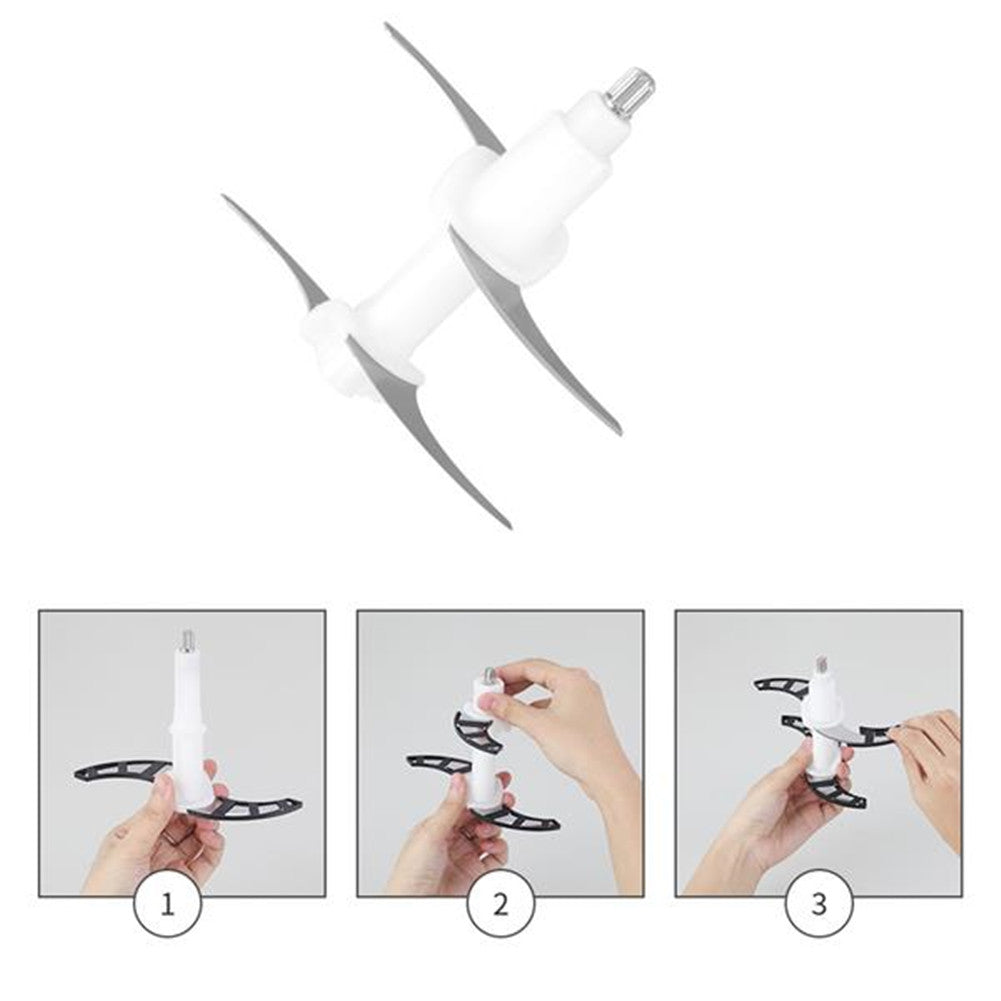 1

2

3