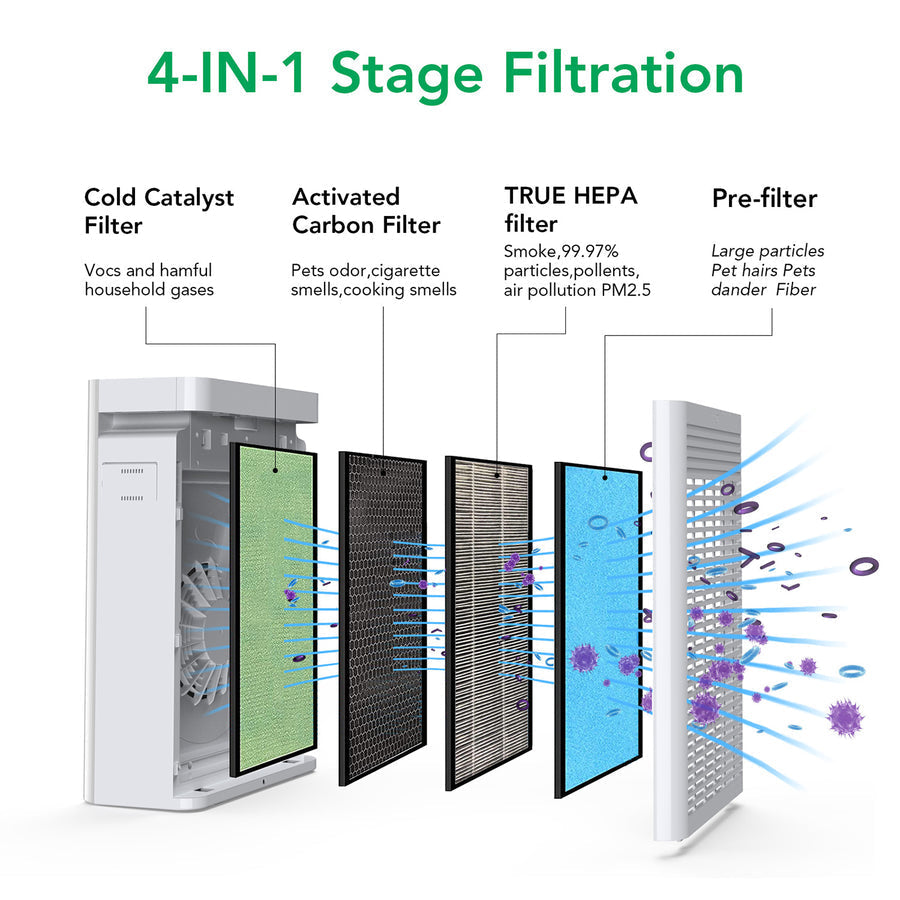 4-IN-1 Stage Filtration

Cold Catalyst Filter

Vocs and hamful household gases

Activated Carbon Filter

Pets odor,cigarette smells,cooking smells

TRUE HEPA filter

Smoke,99.97% particles,pollents, air pollution PM2.5

Pre-filter

Large particles Pet hairs Pets dander Fiber