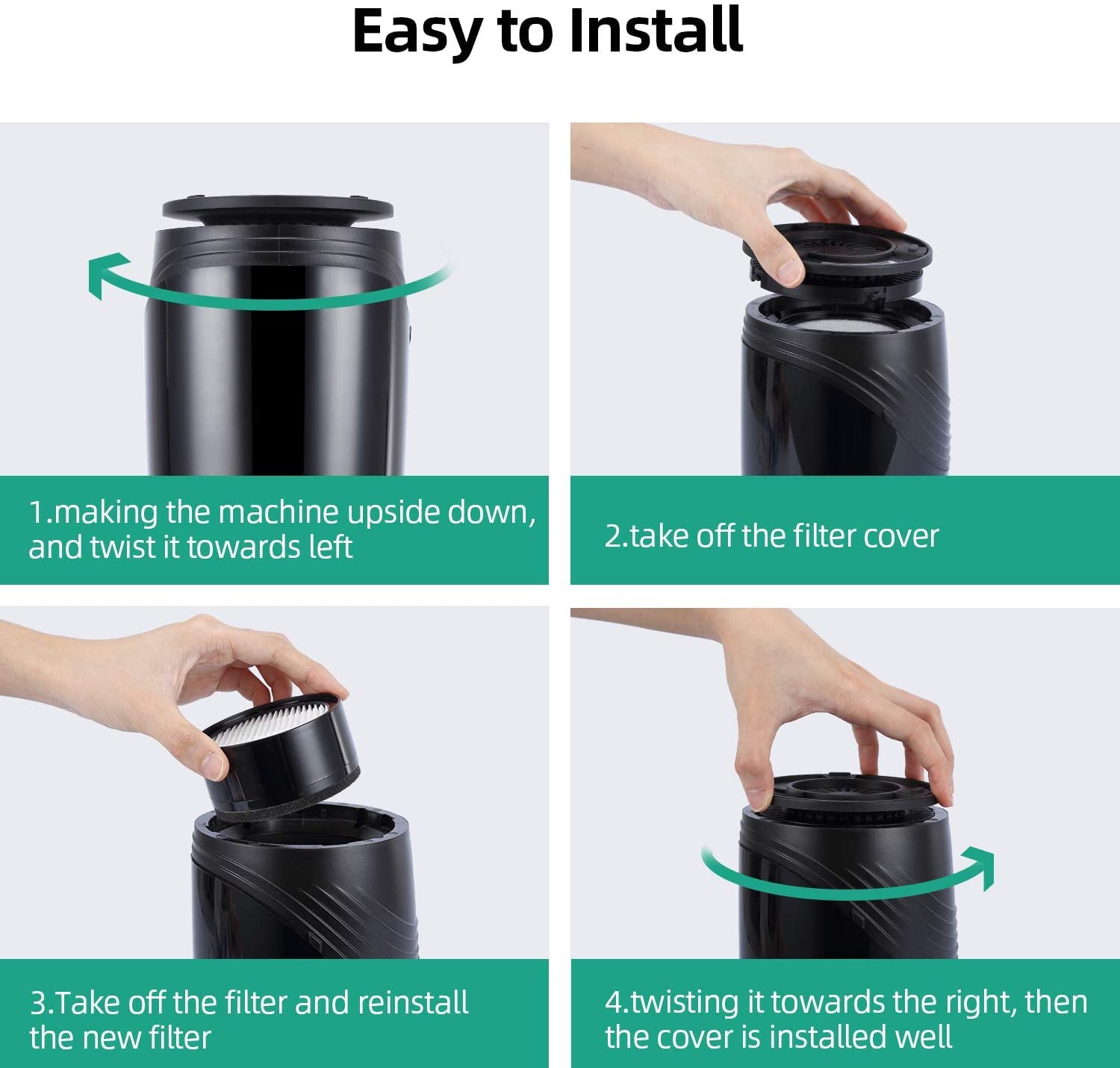 Easy to Install

1.making the machine upside down, and twist it towards left

2.take off the filter cover

3.Take off the filter and reinstall the new filter

4.twisting it towards the right, then the cover is installed well