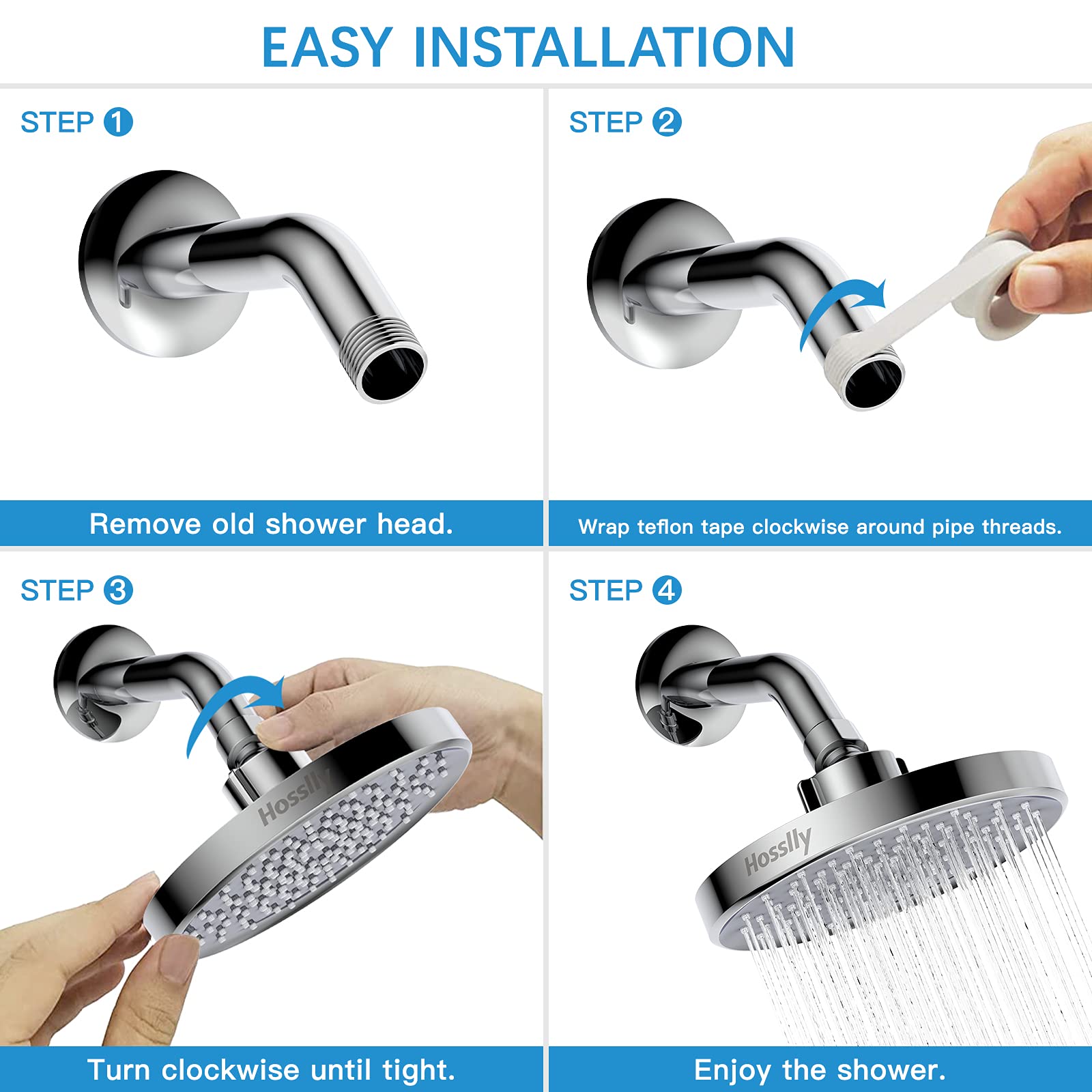 EASY INSTALLATION

STEP 1

Remove old shower head.

STEP 2

Wrap teflon tape clockwise around pipe threads.

STEP 3

Hosslly

Turn clockwise until tight.

STEP 4

Hosslly

Enjoy the shower.