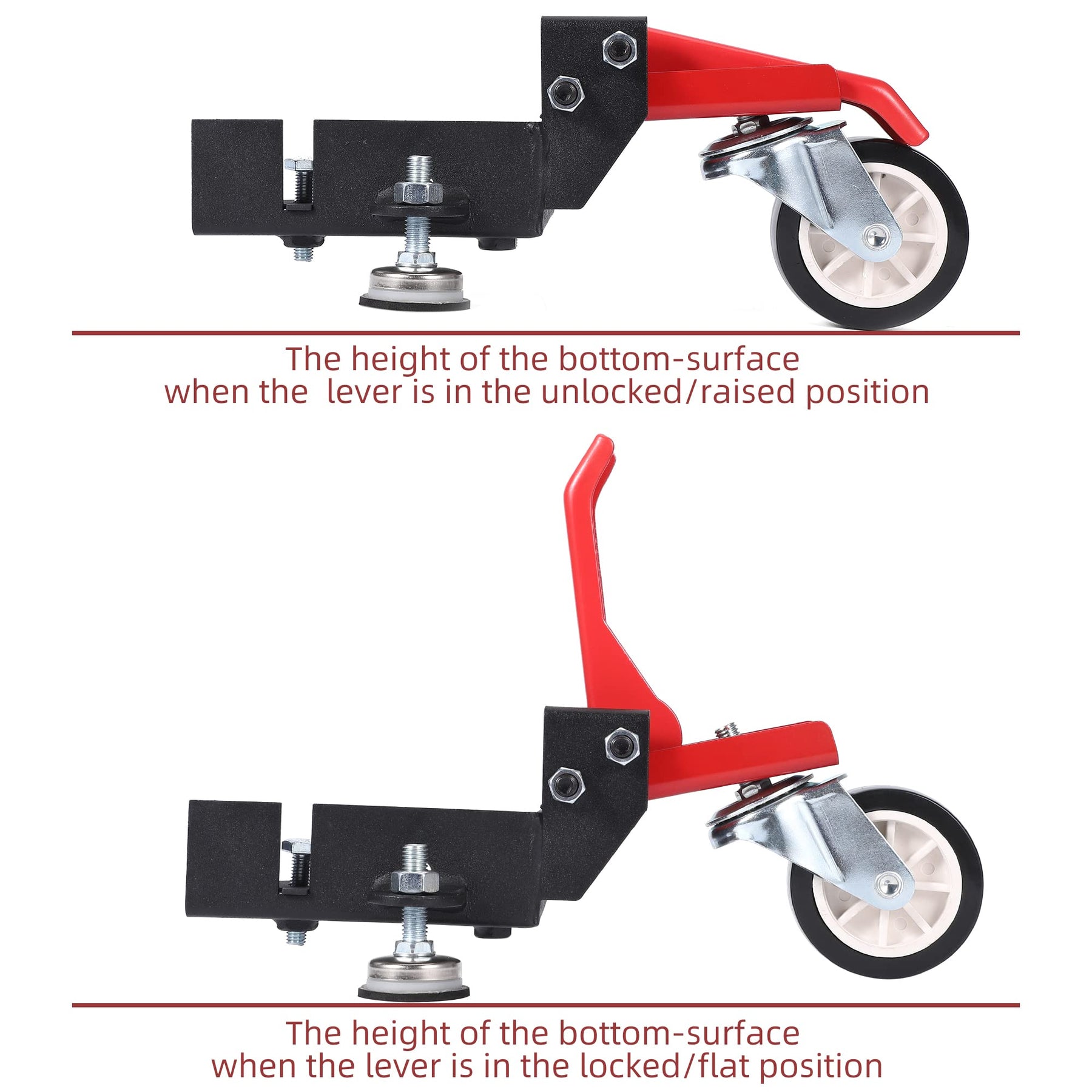 The height of the bottom-surface
when the  lever is in the unlocked/raised position

The height of the bottom-surface
when the lever is in the locked/flat position