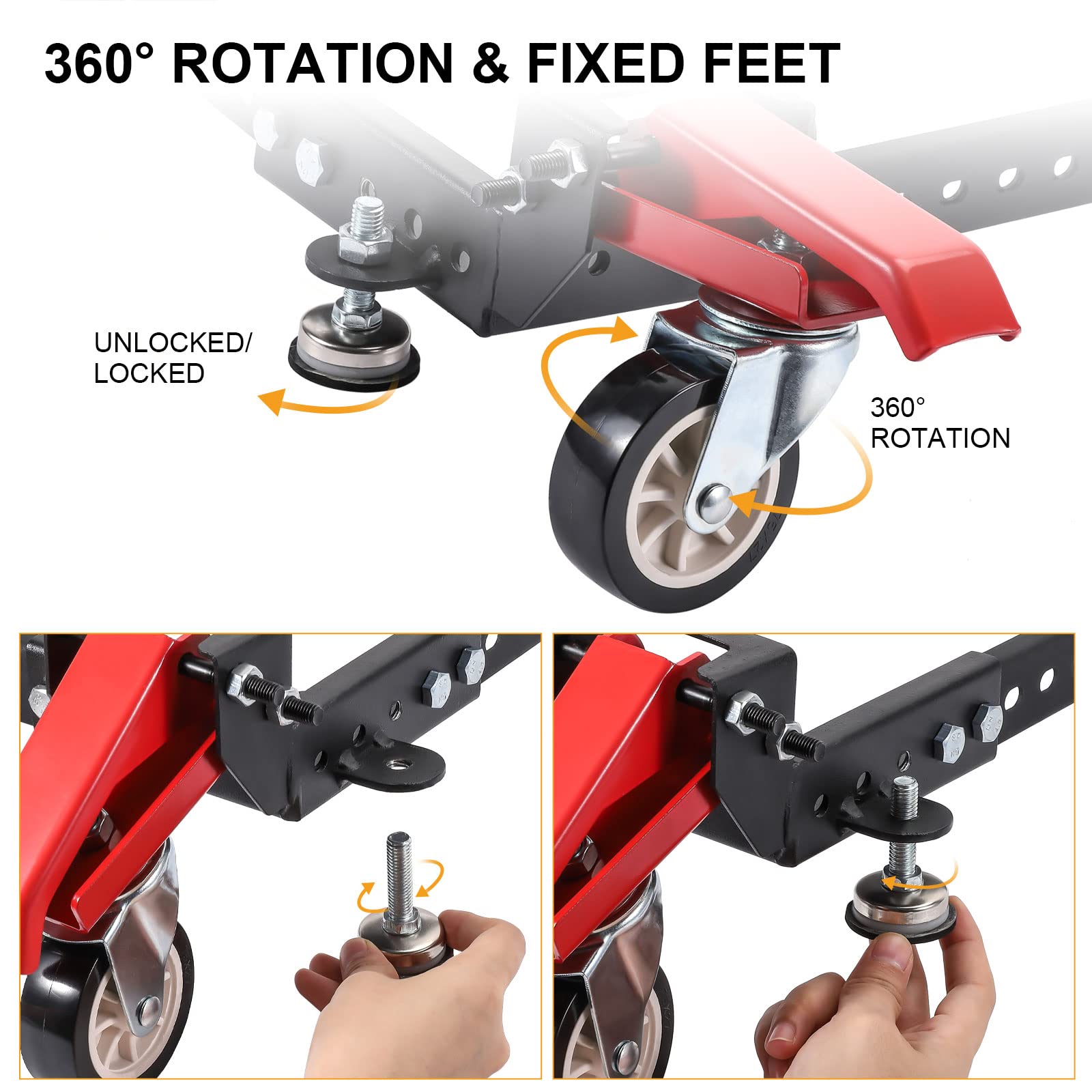 360° ROTATION & FIXED FEET

UNLOCKED/
LOCKED

360°
ROTATION