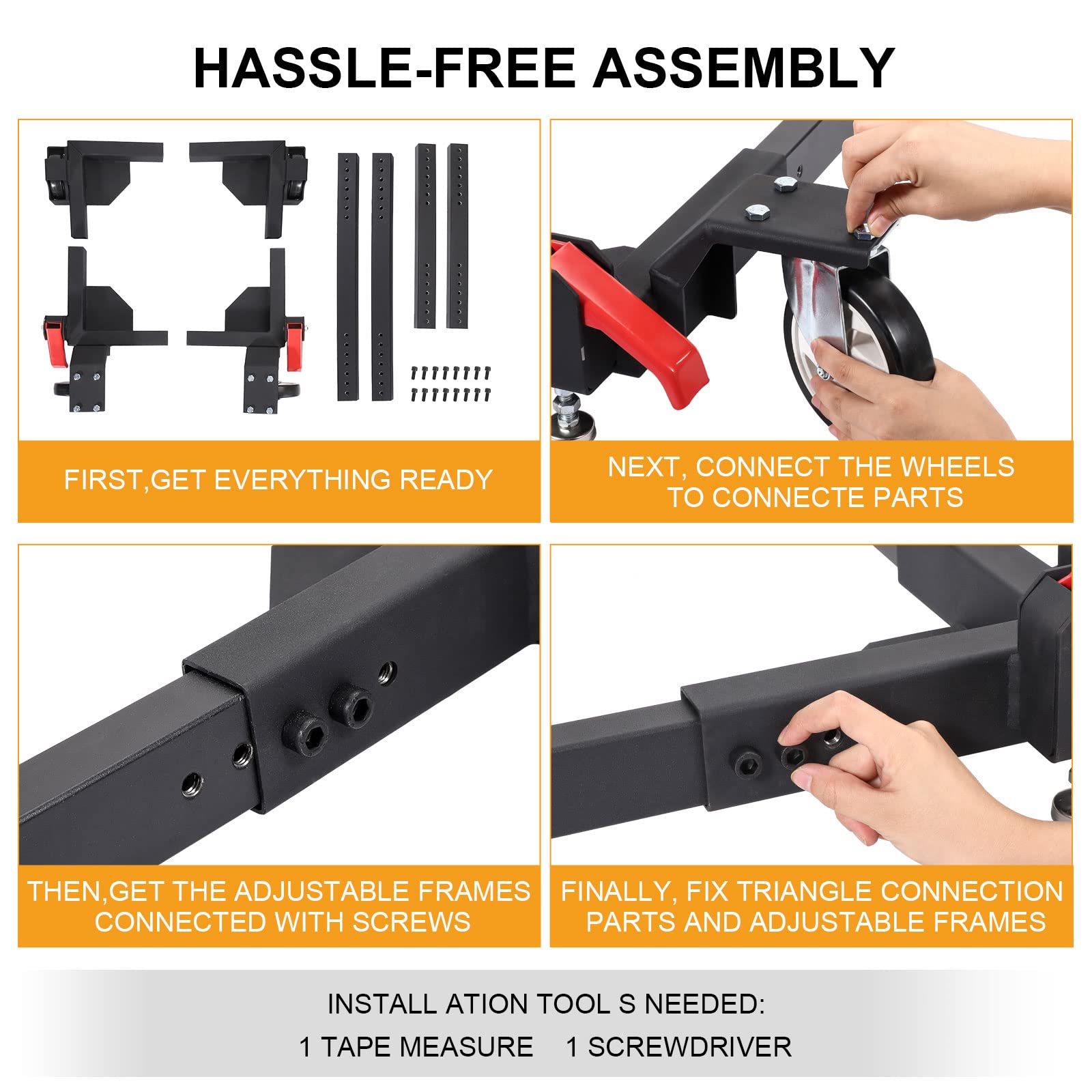 HASSLE-FREE ASSEMBLY

FIRST,GET EVERYTHING READY

NEXT, CONNECT THE WHEELS TO CONNECTE PARTS

THEN,GET THE ADJUSTABLE FRAMES CONNECTED WITH SCREWS

FINALLY, FIX TRIANGLE CONNECTION PARTS AND ADJUSTABLE FRAMES

INSTALL ATION TOOL S NEEDED:
1 TAPE MEASURE 1 SCREWDRIVER