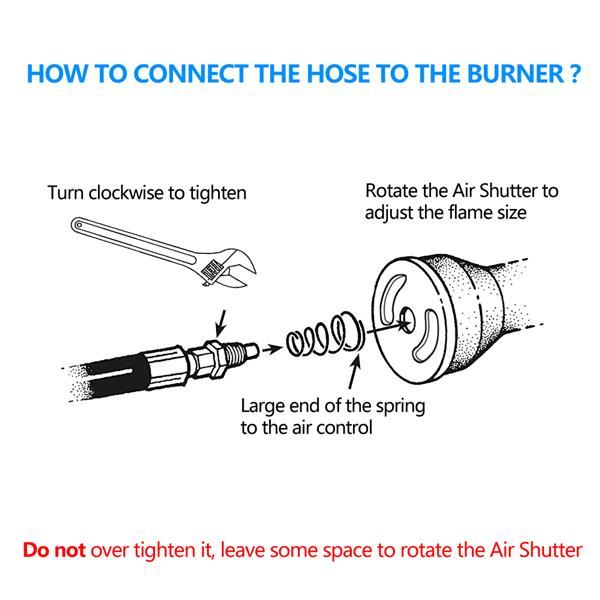 HOW TO CONNECT THE HOSE TO THE BURNER ?

Turn clockwise to tighten

Rotate the Air Shutter to adjust the flame size

Large end of the spring to the air control

Do not over tighten it, leave some space to rotate the Air Shutter