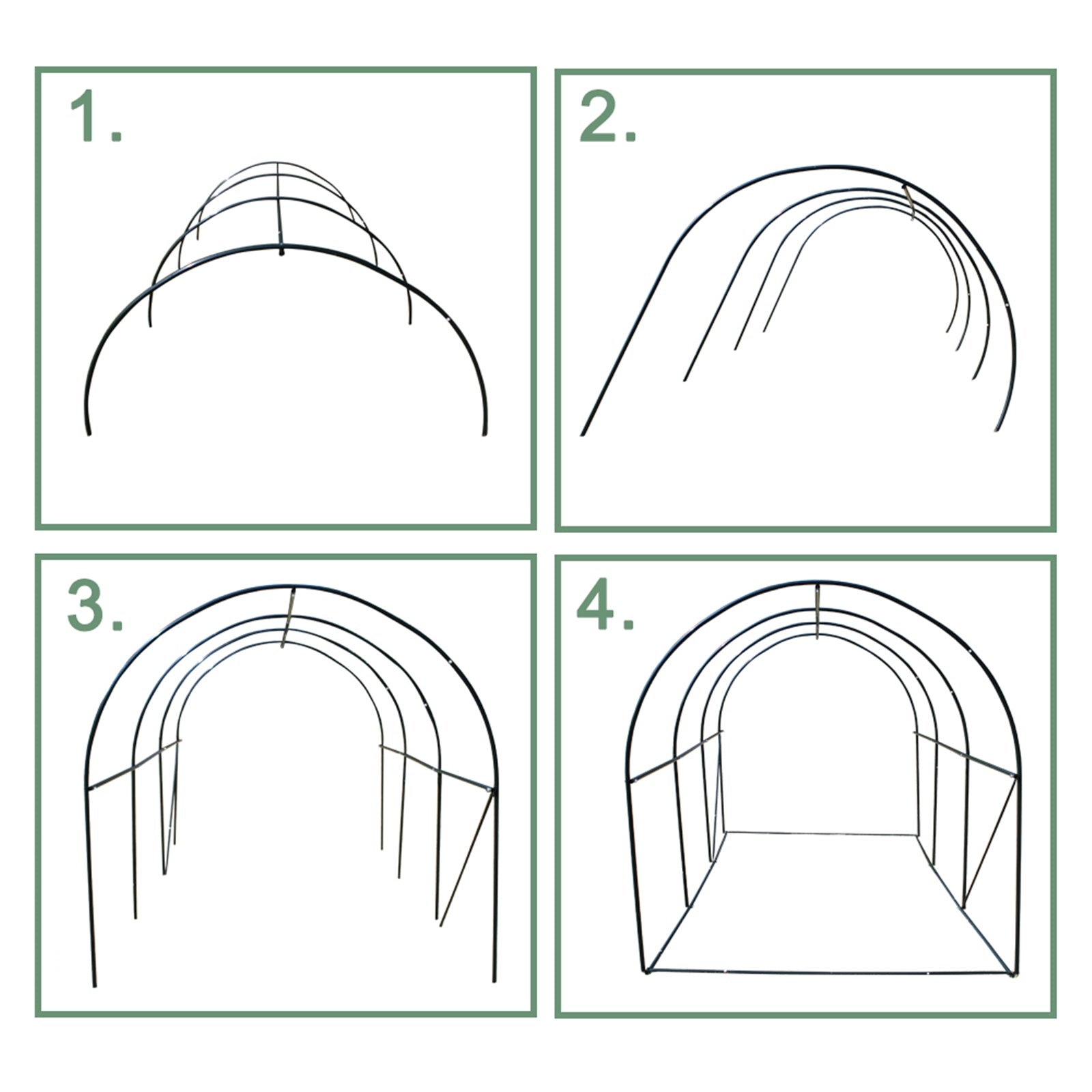 1.

2.

3.

4.