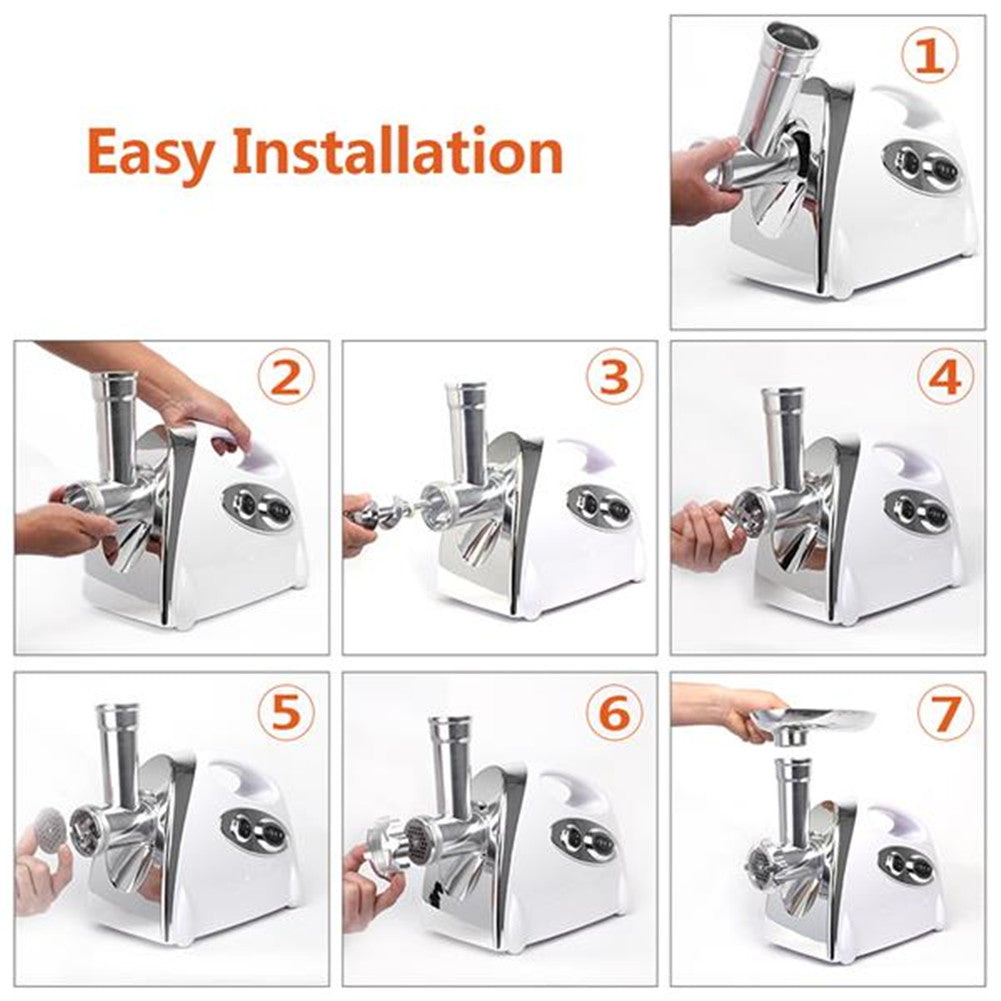 Easy Installation

1

2

3

4

5

6

7